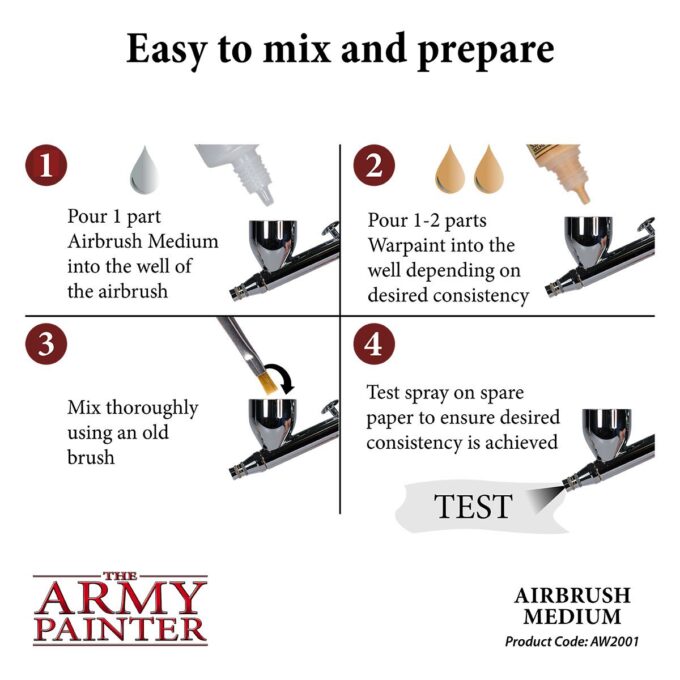 Easy to mix and prepare

1

Pour 1 part Airbrush Medium into the well of the airbrush

2

Pour 1-2 parts Warpaint into the well depending on desired consistency

3

Mix thoroughly using an old brush

4

Test spray on spare paper to ensure desired consistency is achieved

TEST

THE ARMY PAINTER

AIRBRUSH MEDIUM

Product Code: AW2001